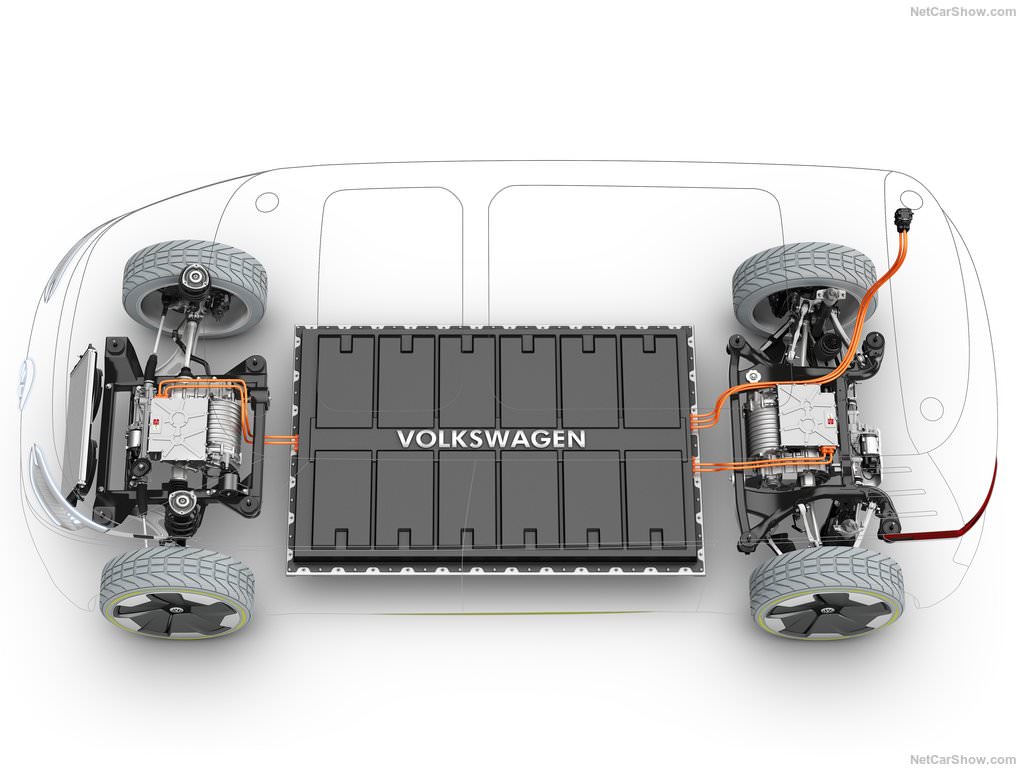 NetCarShow.com

VOLKSWAGEN

NetCarShow.com